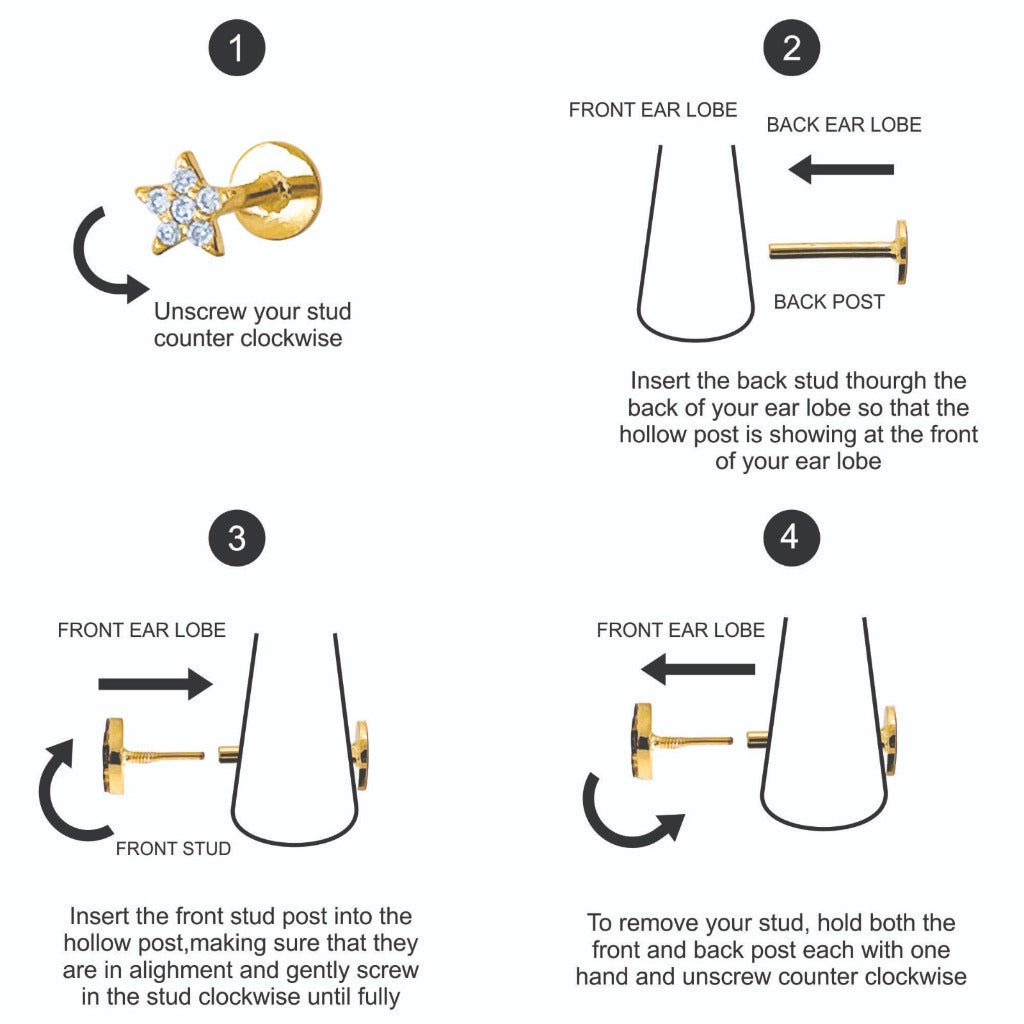 1

Unscrew your stud counter clockwise

2

FRONT EAR LOBE

BACK EAR LOBE

BACK POST

Insert the back stud thourgh the back of your ear lobe so that the hollow post is showing at the front of your ear lobe

3

FRONT EAR LOBE

FRONT STUD

Insert the front stud post into the hollow post,making sure that they are in alighment and gently screw in the stud clockwise until fully

4

FRONT EAR LOBE

To remove your stud, hold both the front and back post each with one hand and unscrew counter clockwise